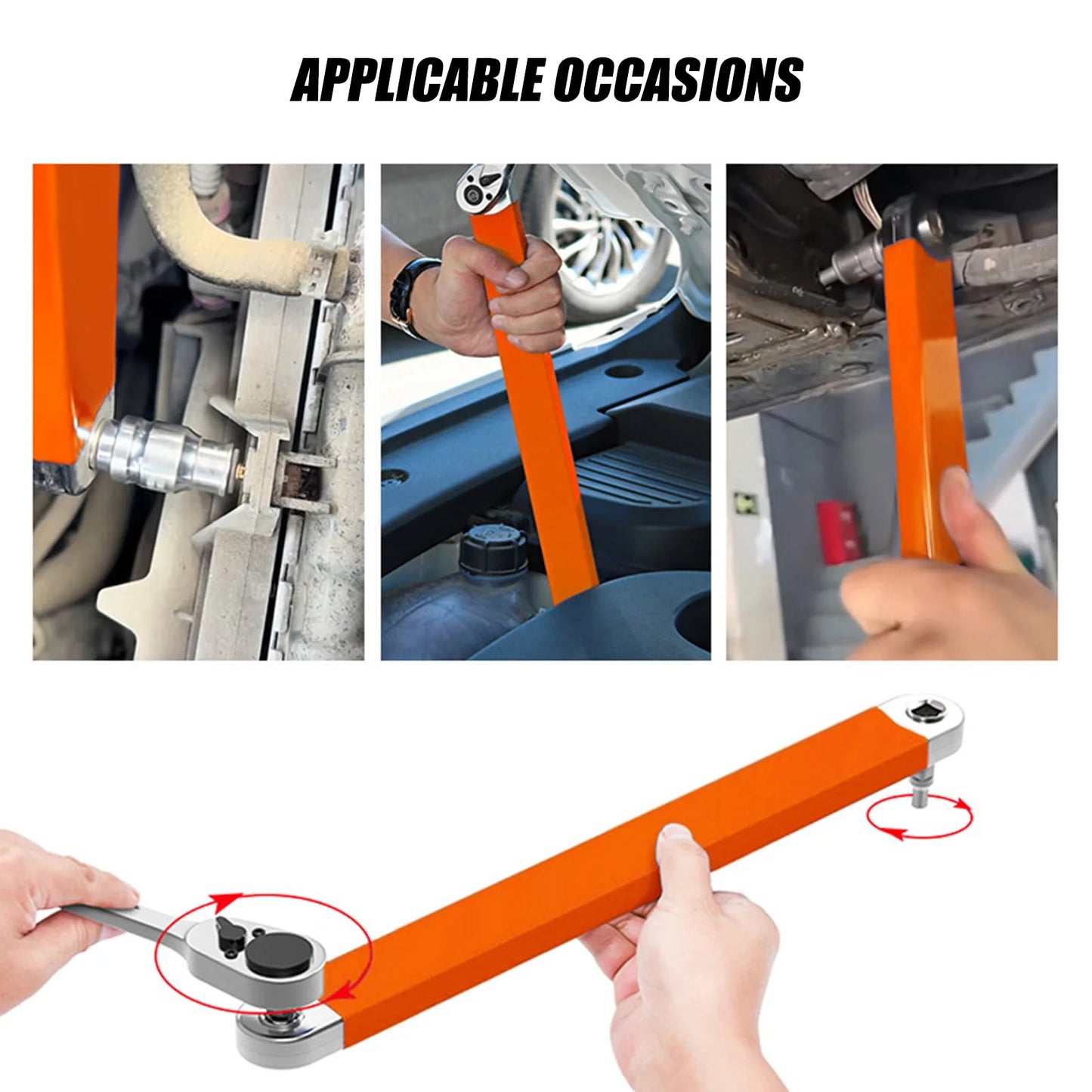 APPLICABLE OCCASIONS