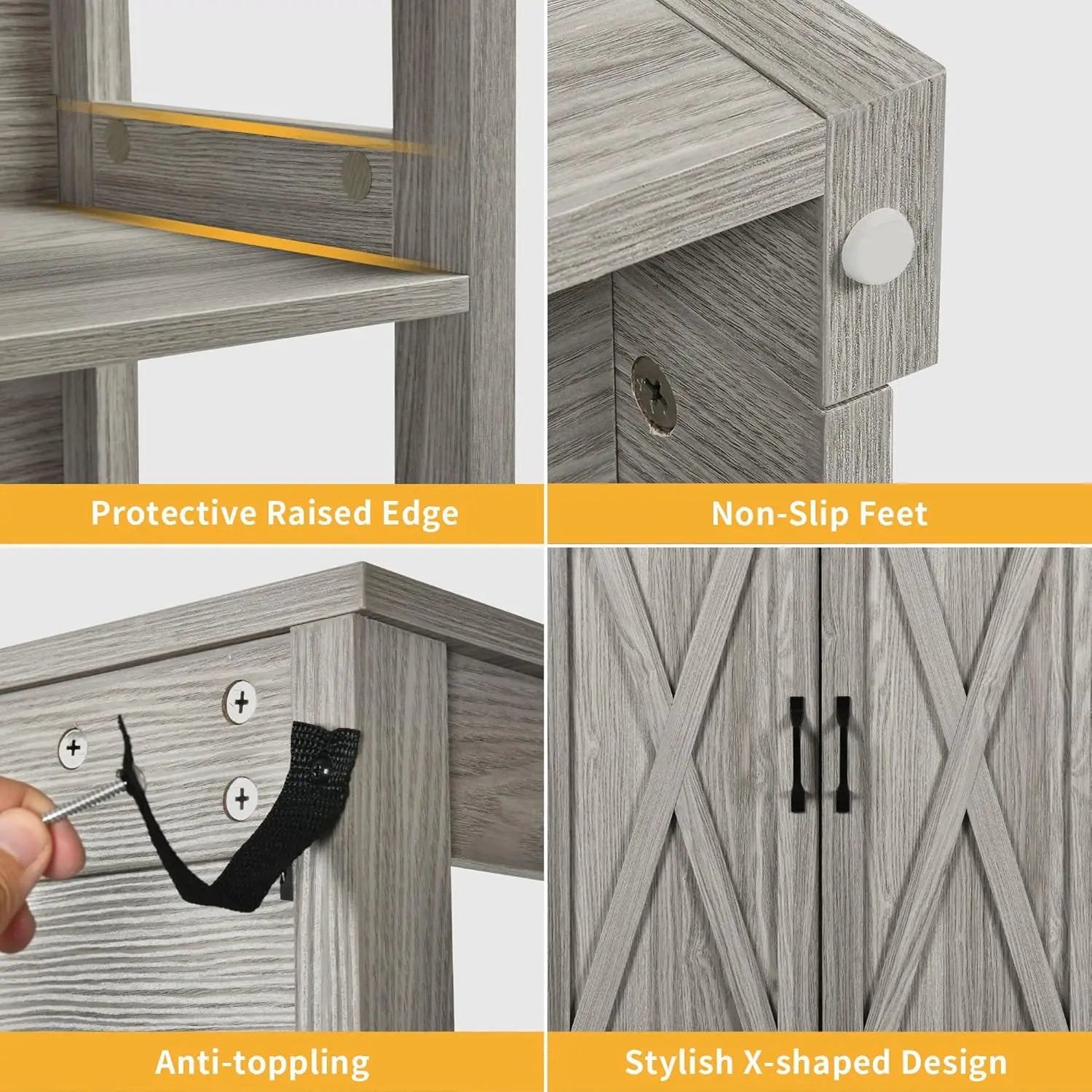 Protective Raised Edge

Non-Slip Feet

Anti-toppling

Stylish X-shaped Design