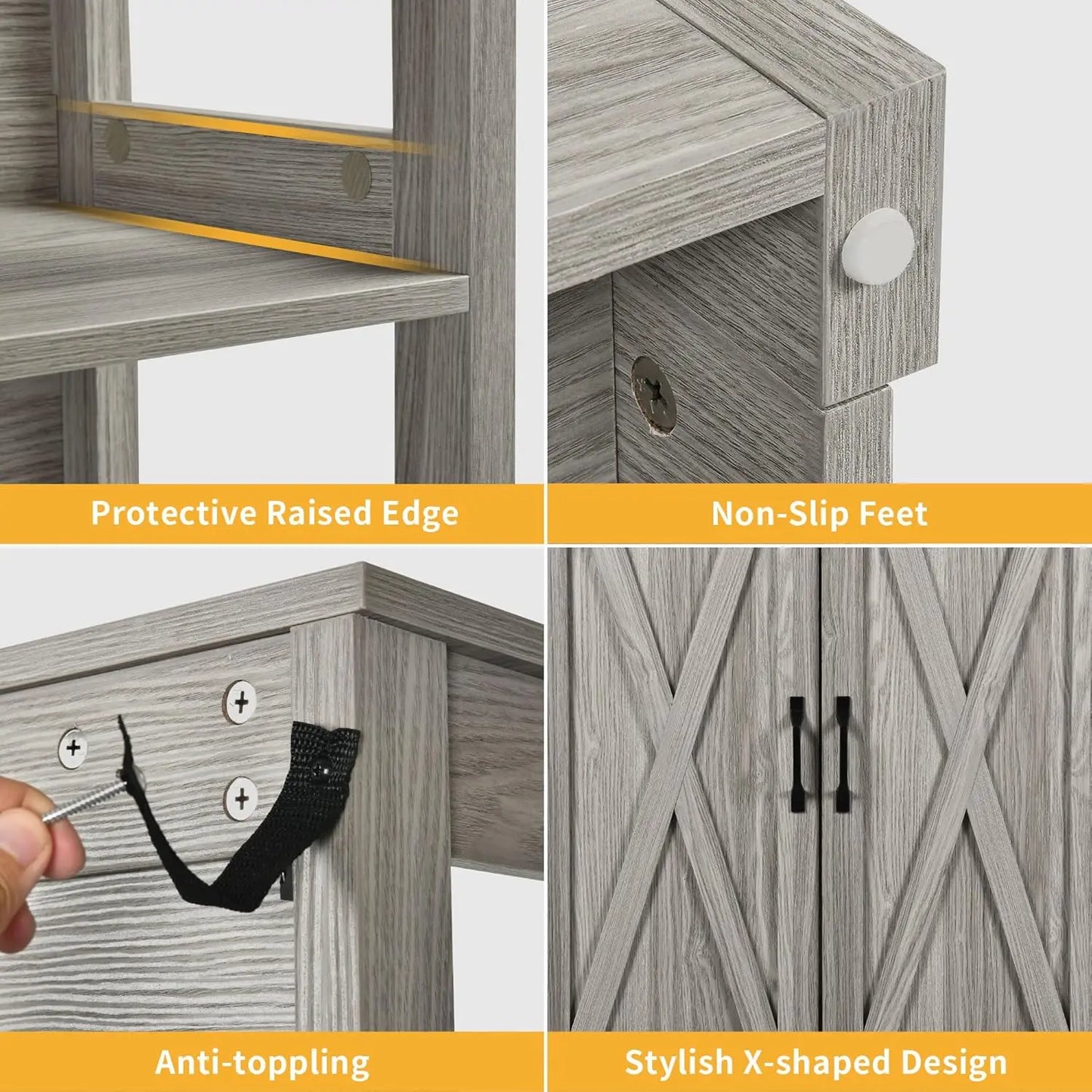 Protective Raised Edge

Non-Slip Feet

Anti-toppling

Stylish X-shaped Design