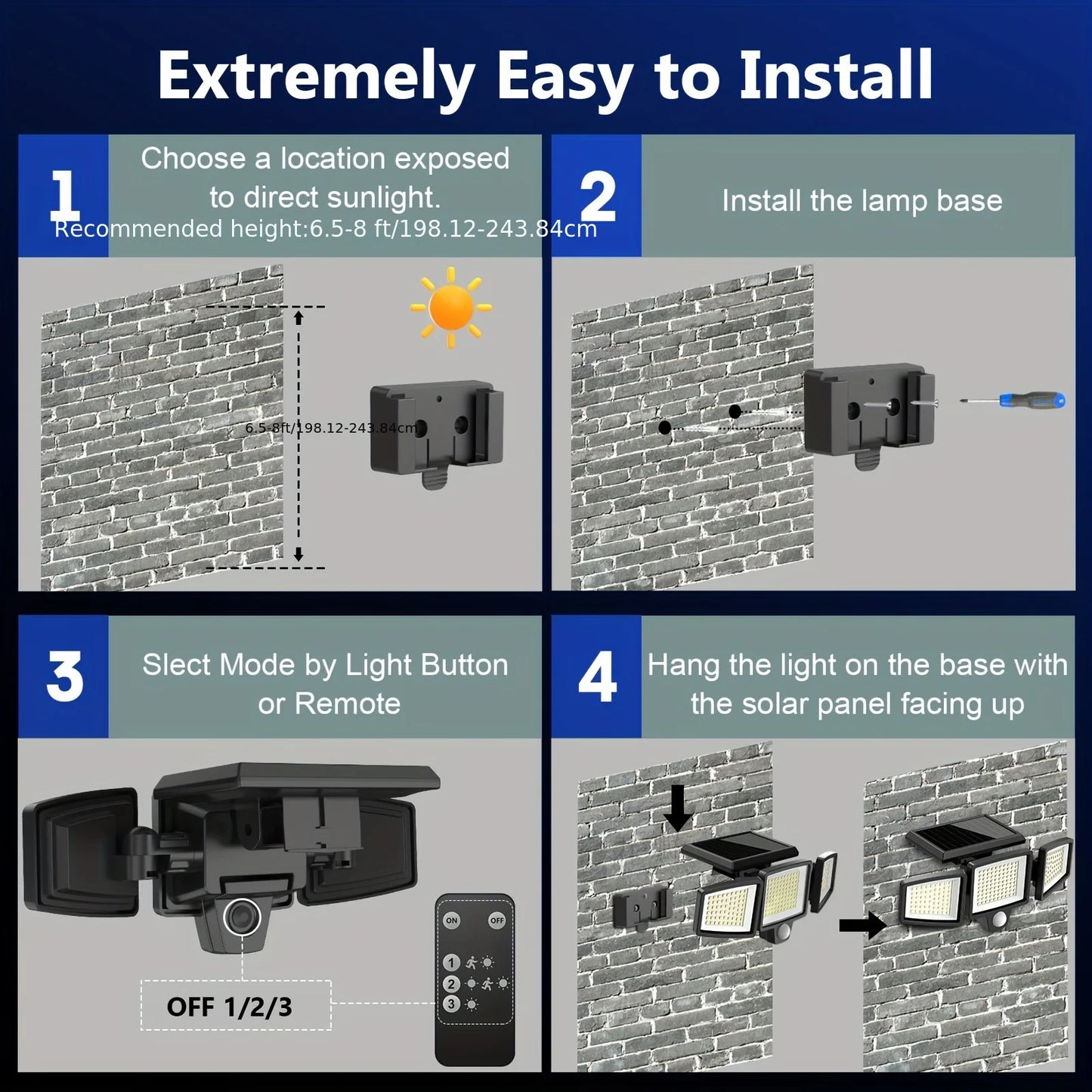 Extremely Easy to Install

1

Choose a location exposed to direct sunlight.

Recommended height:6.5-8 ft/198.12-243.84cm

6.5-8ft/198.12-243.84cm

2

Install the lamp base

3

Slect Mode by Light Button or Remote

OFF 1/2/3

ON

OFF

1

2

3

4

Hang the light on the base with the solar panel facing up